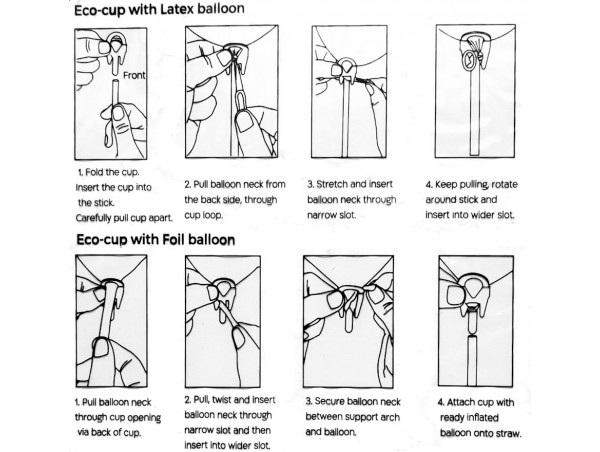 Eco-cup with Latex balloon

Front

1. Fold the cup. Insert the cup into the stick. Carefully pull cup apart.

2. Pull balloon neck from the back side, through cup loop.

3. Stretch and insert balloon neck through narrow slot.

4. Keep pulling, rotate around stick and insert into wider slot.

Eco-cup with Foil balloon

1. Pull balloon neck through cup opening via back of cup.

2. Pull, twist and insert balloon neck through narrow slot and then insert into wider slot.

3. Secure balloon neck between support arch and balloon.

4. Attach cup with ready inflated balloon onto straw.